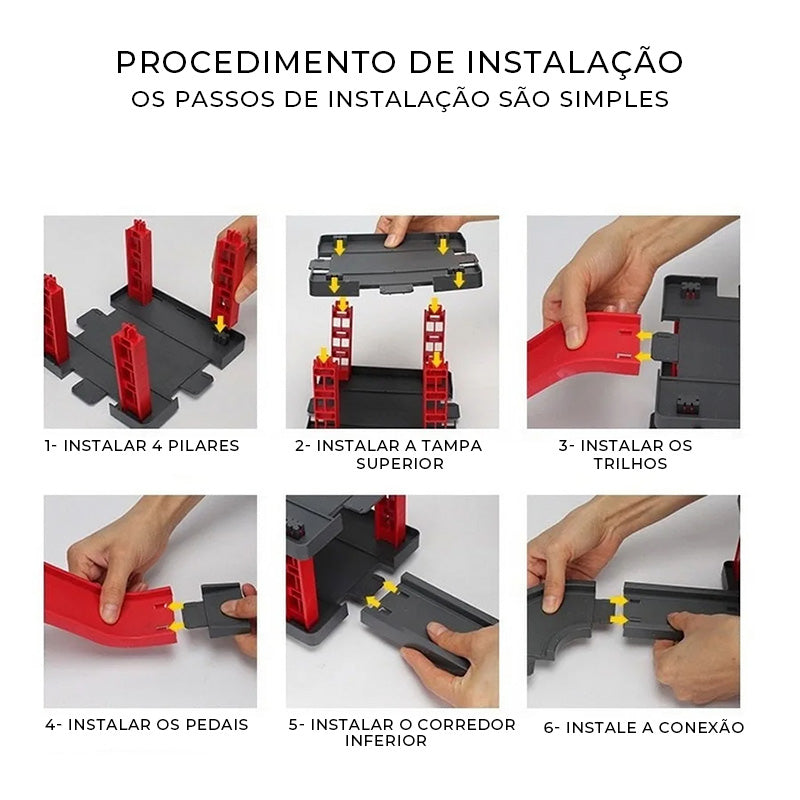 PROCEDIMENTO DE INSTALAÇÃO
OS PASSOS DE INSTALAÇÃO SÃO SIMPLES

1- INSTALAR 4 PILARES

2- INSTALAR A TAMPA SUPERIOR

3- INSTALAR OS TRILHOS

4- INSTALAR OS PEDAIS

5- INSTALAR O CORREDOR INFERIOR

6- INSTALE A CONEXÃO