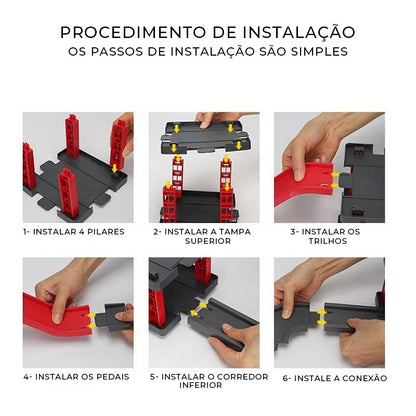 PROCEDIMENTO DE INSTALAÇÃO
OS PASSOS DE INSTALAÇÃO SÃO SIMPLES

1- INSTALAR 4 PILARES

2- INSTALAR A TAMPA SUPERIOR

3- INSTALAR OS TRILHOS

4- INSTALAR OS PEDAIS

5- INSTALAR O CORREDOR INFERIOR

6- INSTALE A CONEXÃO